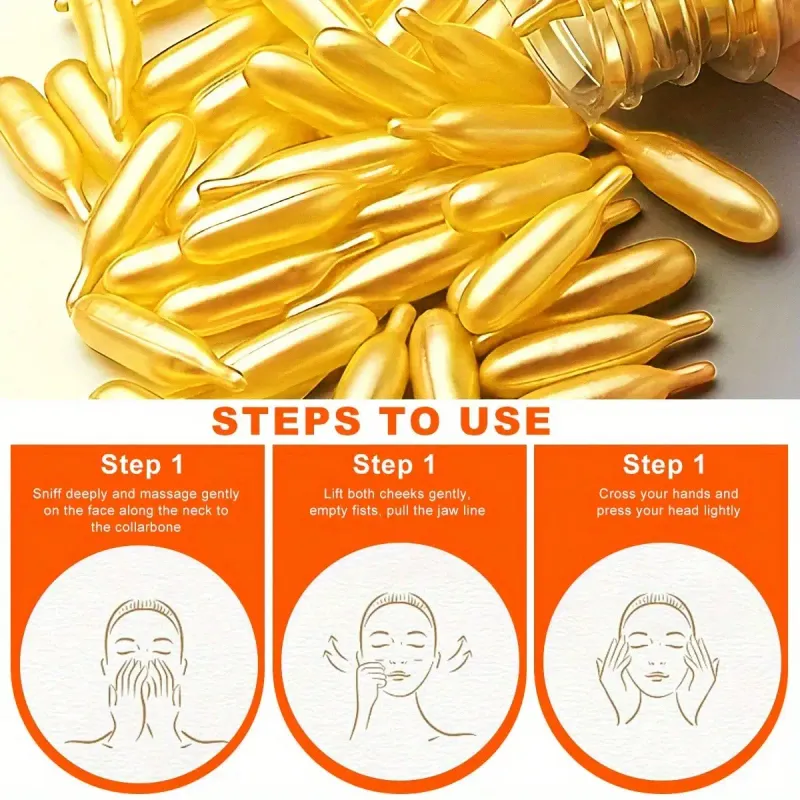 STEPS TO USE

Step 1

Sniff deeply and massage gently on the face along the neck to the collarbone

Step 1

Lift both cheeks gently, empty fists, pull the jaw line

Step 1

Cross your hands and press your head lightly