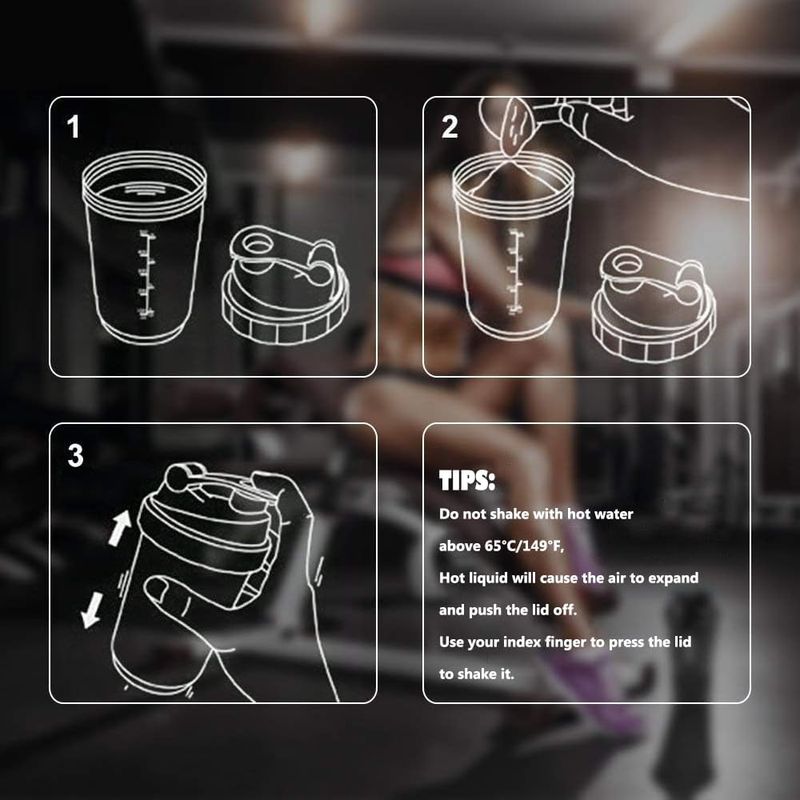 1

2

3

TIPS:
Do not shake with hot water above 65°C/149°F,
Hot liquid will cause the air to expand and push the lid off.
Use your index finger to press the lid to shake it.