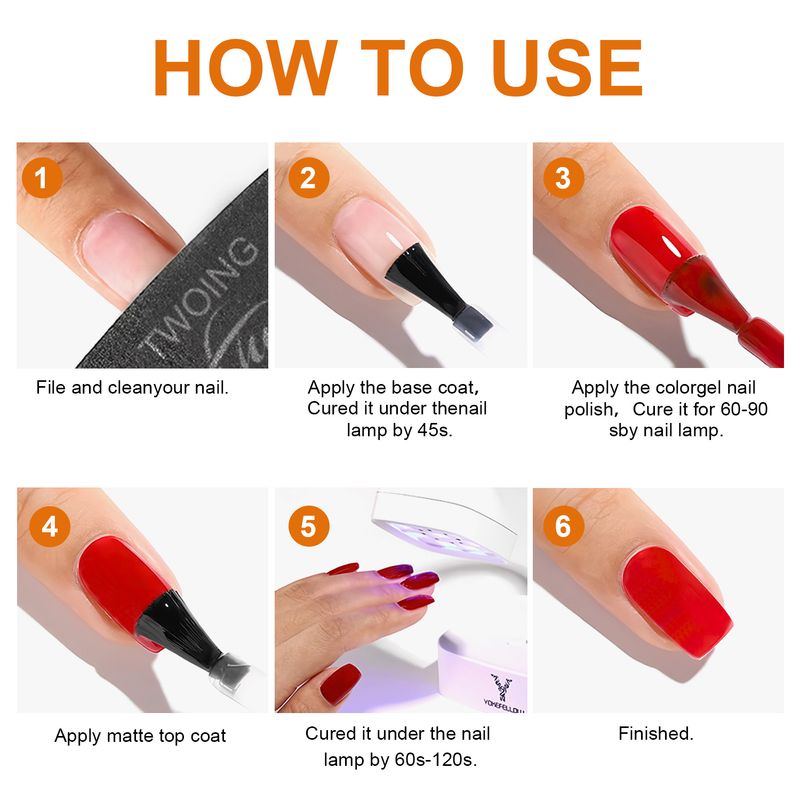 HOW TO USE

1

TWOING

File and cleanyour nail.

2

Apply the base coat, Cured it under thenail lamp by 45s.

3

Apply the colorgel nail polish, Cure it for 60-90 sby nail lamp.

4

Apply matte top coat

5

YOKEFELLOW

Cured it under the nail lamp by 60s-120s.

6

Finished.