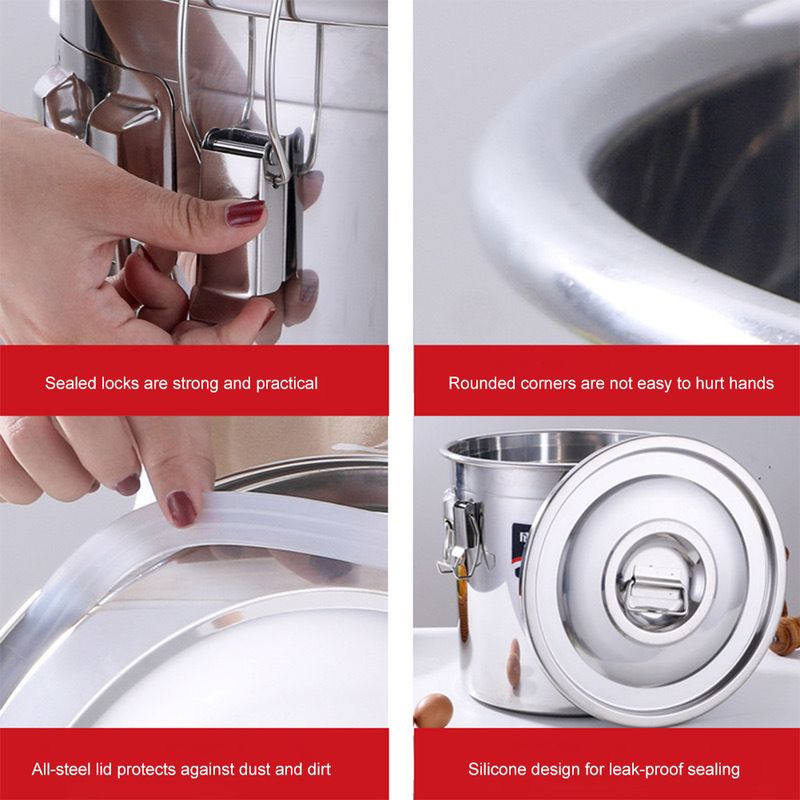 Sealed locks are strong and practical

Rounded corners are not easy to hurt hands

All-steel lid protects against dust and dirt

Silicone design for leak-proof sealing