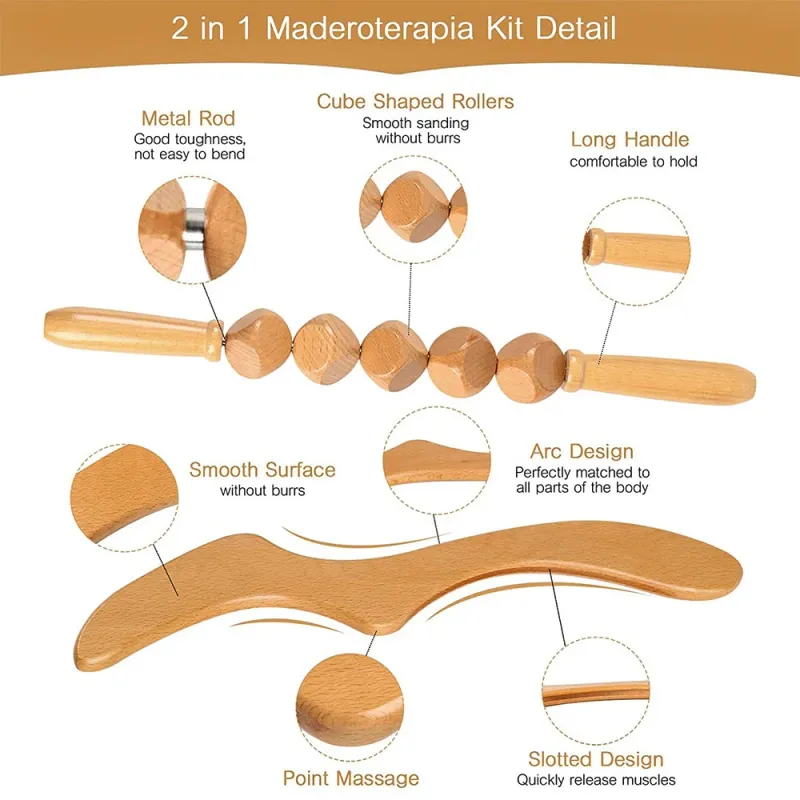 2 in 1 Maderoterapia Kit Detail

Metal Rod
Good toughness, not easy to bend

Cube Shaped Rollers
Smooth sanding without burrs

Long Handle
comfortable to hold

Smooth Surface
without burrs

Arc Design
Perfectly matched to all parts of the body

Point Massage

Slotted Design
Quickly release muscles