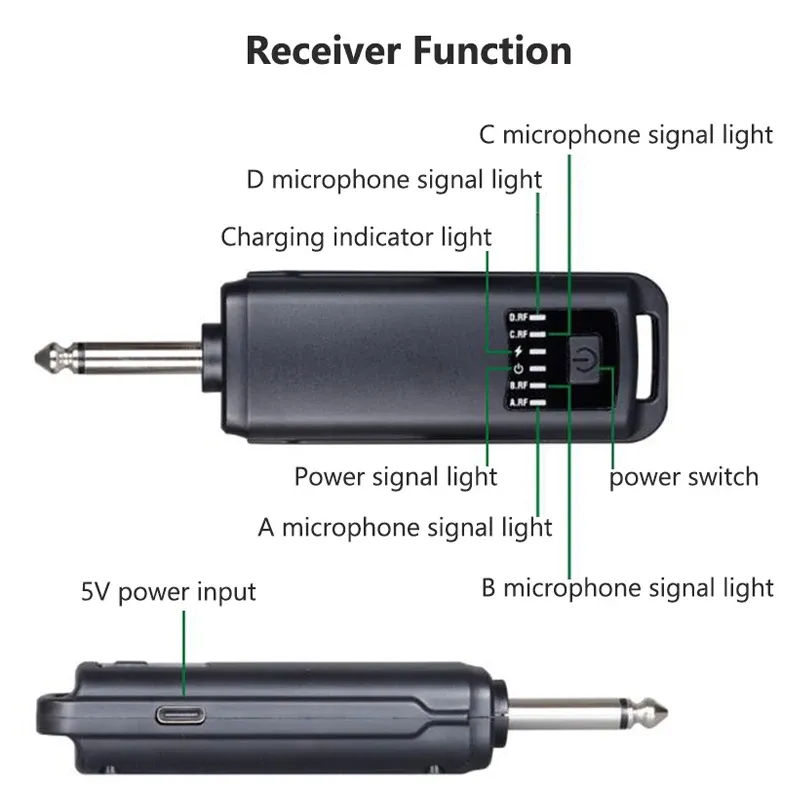 Receiver Function

C microphone signal light

D microphone signal light

Charging indicator light

D.RF
C.RF
B.RF
A.RF

Power signal light

power switch

A microphone signal light

B microphone signal light

5V power input