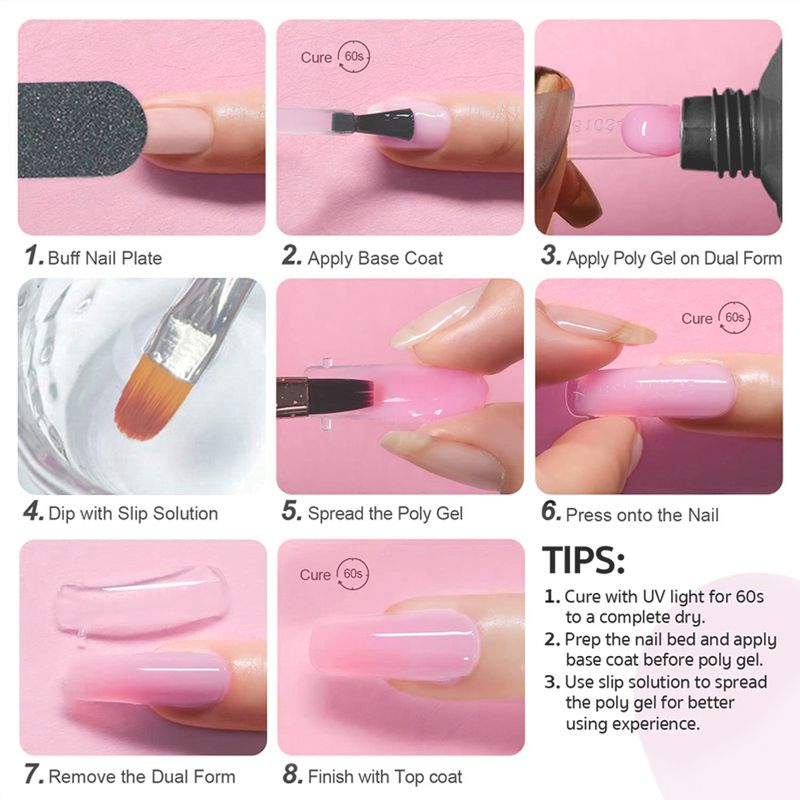 1. Buff Nail Plate

Cure 60s

2. Apply Base Coat

3. Apply Poly Gel on Dual Form

4. Dip with Slip Solution

5. Spread the Poly Gel

Cure 60s

6. Press onto the Nail

7. Remove the Dual Form

Cure 60s

8. Finish with Top coat

TIPS:

1. Cure with UV light for 60s to a complete dry.
2. Prep the nail bed and apply base coat before poly gel.
3. Use slip solution to spread the poly gel for better using experience.