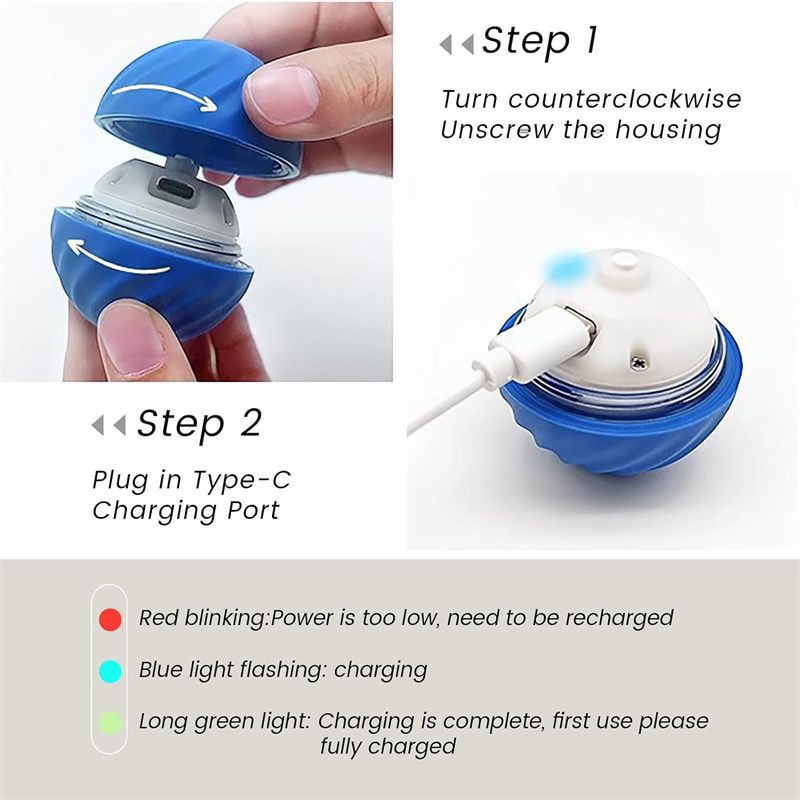 Step 1

Turn counterclockwise
Unscrew the housing

Step 2

Plug in Type-C
Charging Port

Red blinking:Power is too low, need to be recharged

Blue light flashing: charging

Long green light: Charging is complete, first use please fully charged