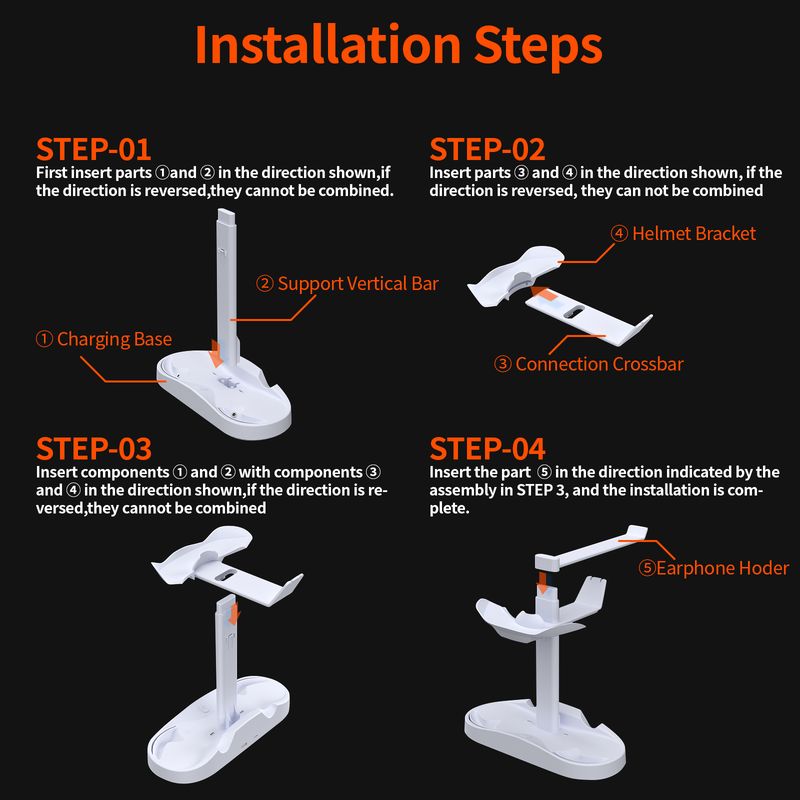 Installation Steps

STEP-01
First insert parts ①and ② in the direction shown,if the direction is reversed,they cannot be combined.

② Support Vertical Bar

① Charging Base

STEP-02
Insert parts ③ and ④ in the direction shown, if the direction is reversed, they can not be combined

④ Helmet Bracket

③ Connection Crossbar

STEP-03
Insert components ① and ② with components ③ and ④ in the direction shown,if the direction is reversed,they cannot be combined

STEP-04
Insert the part ⑤ in the direction indicated by the assembly in STEP 3, and the installation is complete.

⑤Earphone Hoder