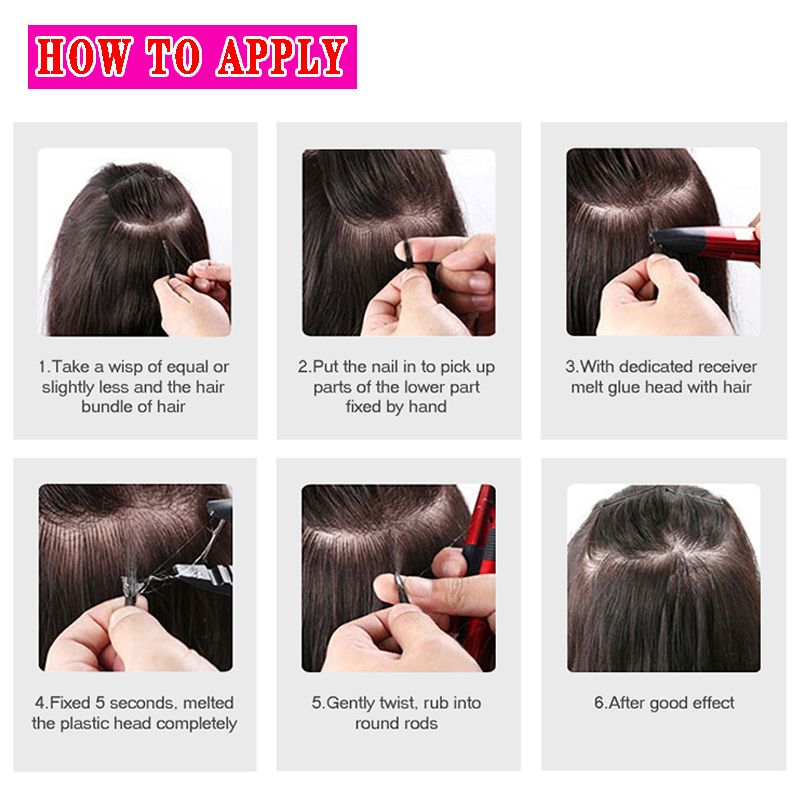 HOW TO APPLY

1.Take a wisp of equal or slightly less and the hair bundle of hair

2.Put the nail in to pick up parts of the lower part fixed by hand

3.With dedicated receiver melt glue head with hair

4.Fixed 5 seconds, melted the plastic head completely

5.Gently twist, rub into round rods

6.After good effect