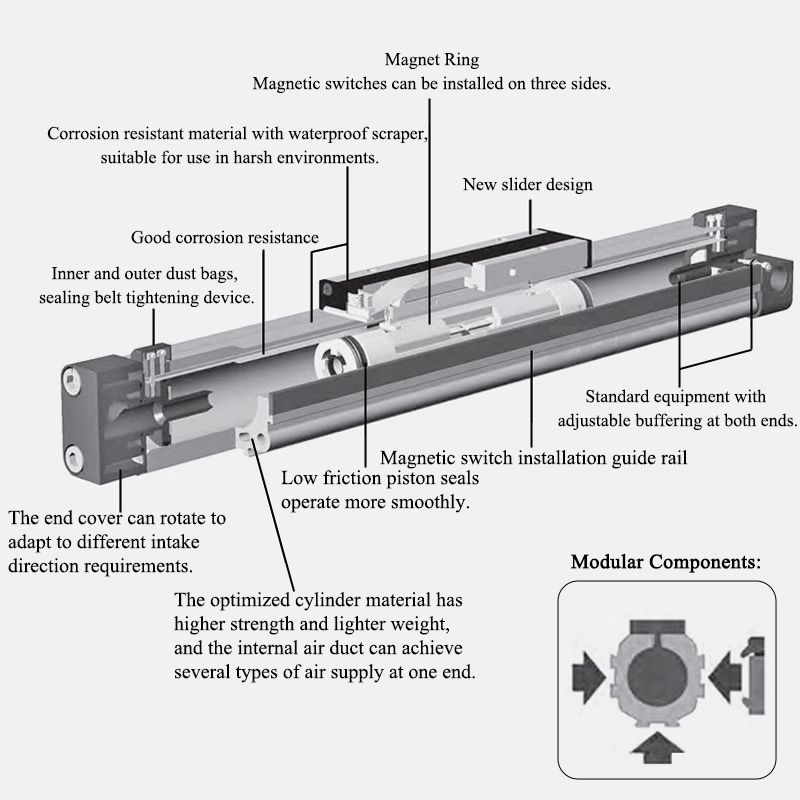 Magnet Ring
Magnetic switches can be installed on three sides.

Corrosion resistant material with waterproof scraper, suitable for use in harsh environments.

New slider design

Good corrosion resistance

Inner and outer dust bags, sealing belt tightening device.

Standard equipment with adjustable buffering at both ends.

Magnetic switch installation guide rail

Low friction piston seals operate more smoothly.

The end cover can rotate to adapt to different intake direction requirements.

The optimized cylinder material has higher strength and lighter weight, and the internal air duct can achieve several types of air supply at one end.

Modular Components: